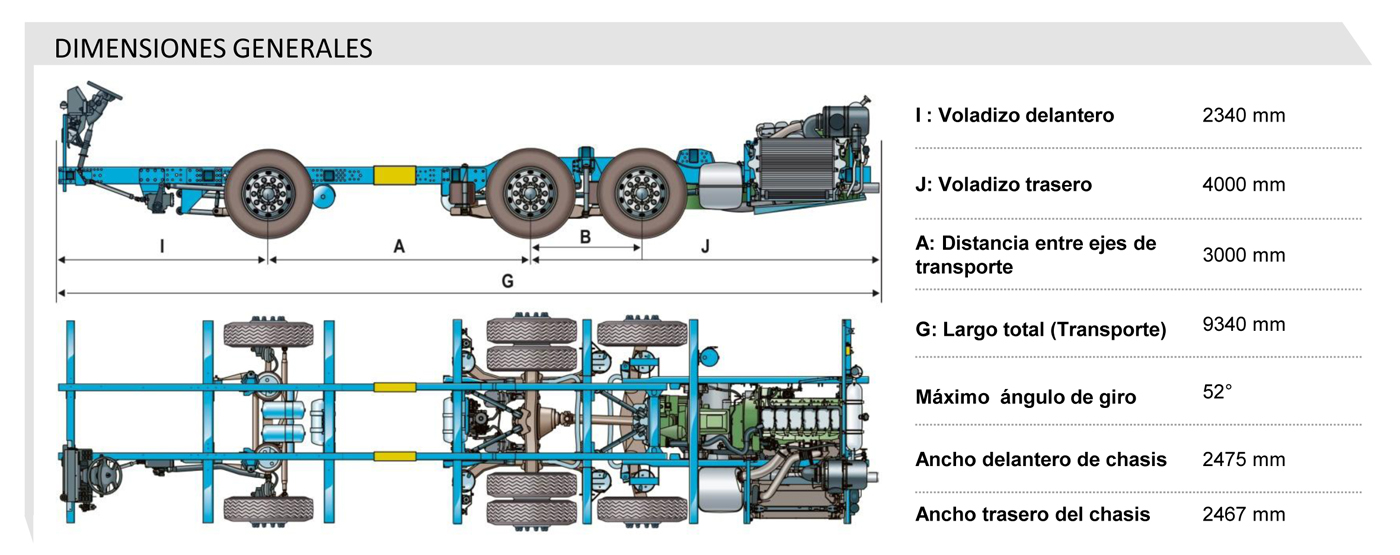 DIMENSIONES GENERALES

I
A
B
J
G

| | |
|---|---|
| I : Voladizo delantero | 2340 mm |
| J: Voladizo trasero | 4000 mm |
| A: Distancia entre ejes de transporte | 3000 mm |
| G: Largo total (Transporte) | 9340 mm |
| Máximo ángulo de giro | 52° |
| Ancho delantero de chasis | 2475 mm |
| Ancho trasero del chasis | 2467 mm |